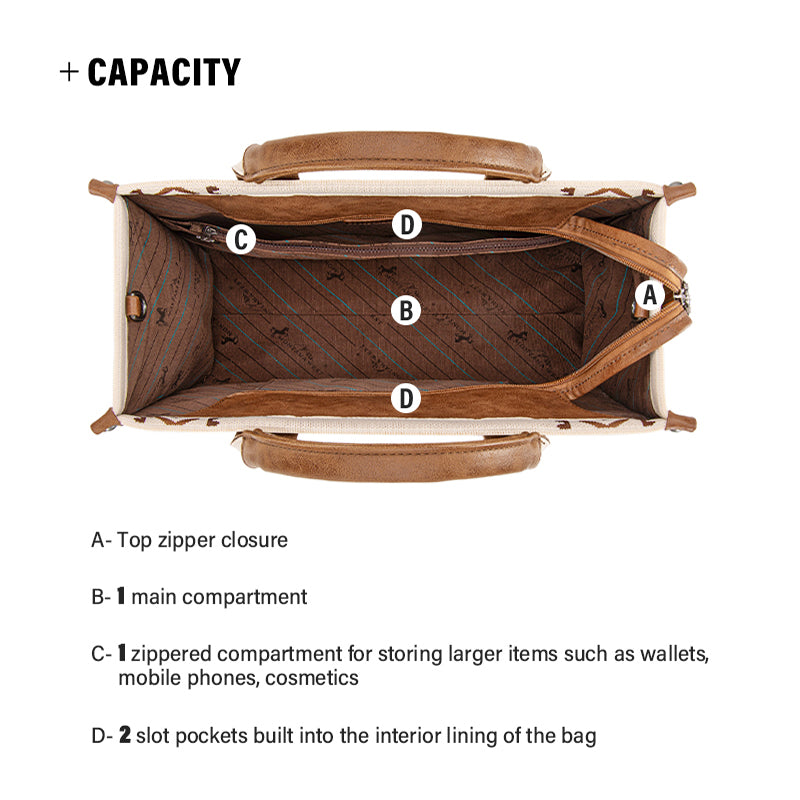 + CAPACITY

D

C

B

A

D

A- Top zipper closure

B- 1 main compartment

C- 1 zippered compartment for storing larger items such as wallets, mobile phones, cosmetics

D- 2 slot pockets built into the interior lining of the bag